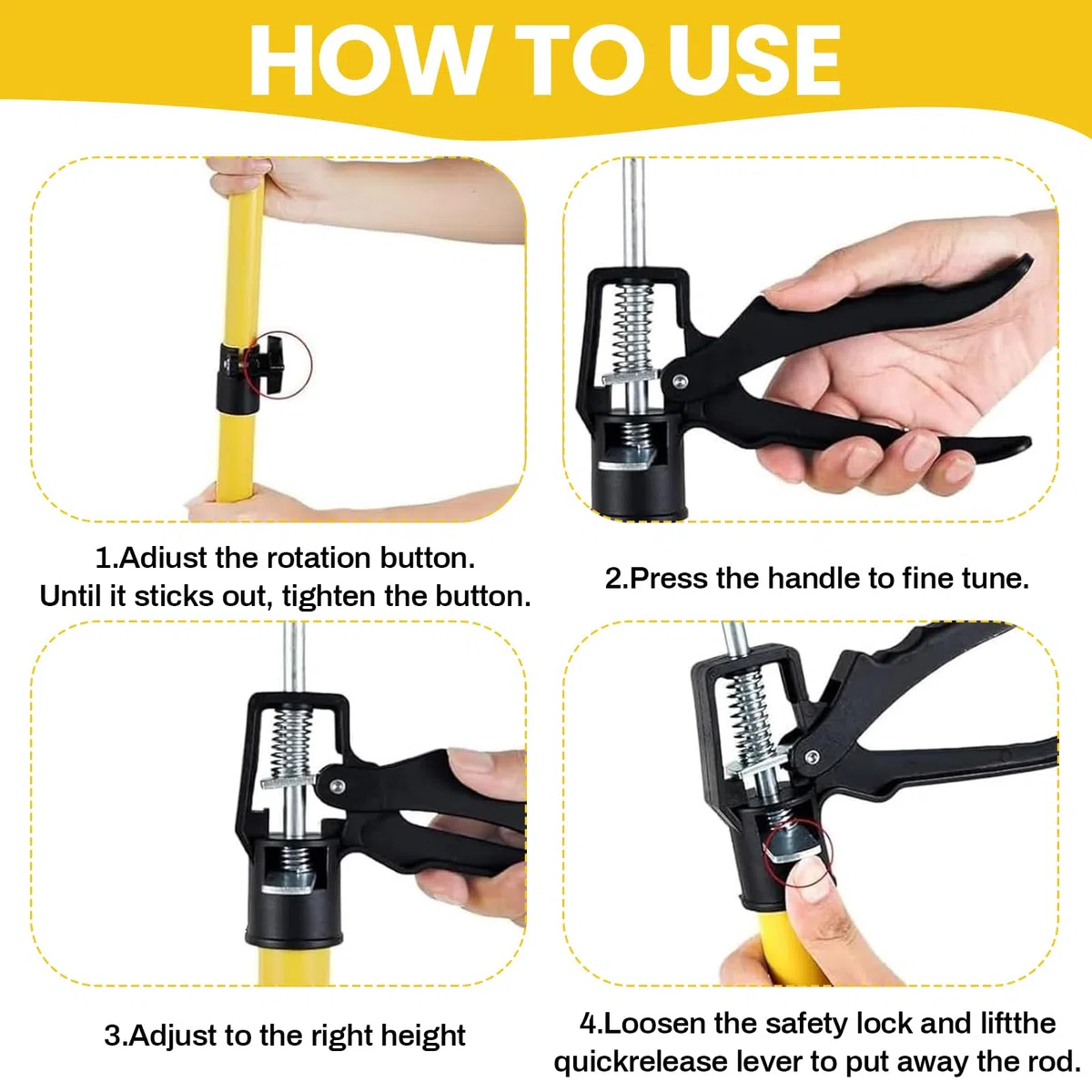 HOW TO USE

1.Adiust the rotation button. Until it sticks out, tighten the button.

2.Press the handle to fine tune.

3.Adjust to the right height

4.Loosen the safety lock and liftthe quickrelease lever to put away the rod.